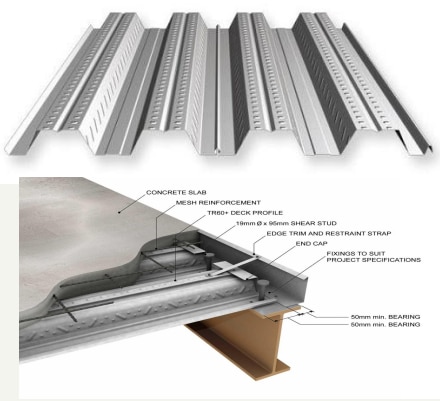 CONCRETE SLAB
MESH REINFORCEMENT
TR60+ DECK PROFILE
19mm Ø x 95mm SHEAR STUD
EDGE TRIM AND RESTRAINT STRAP
END CAP
FIXINGS TO SUIT PROJECT SPECIFICATIONS
50mm min. BEARING
50mm min. BEARING