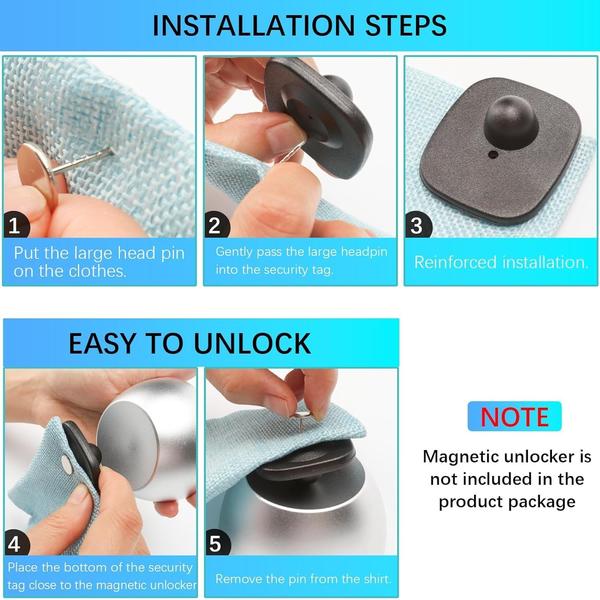 INSTALLATION STEPS

1
Put the large head pin on the clothes.

2
Gently pass the large headpin into the security tag.

3
Reinforced installation.

EASY TO UNLOCK

4
Place the bottom of the security tag close to the magnetic unlocker

5
Remove the pin from the shirt.

NOTE

Magnetic unlocker is not included in the product package