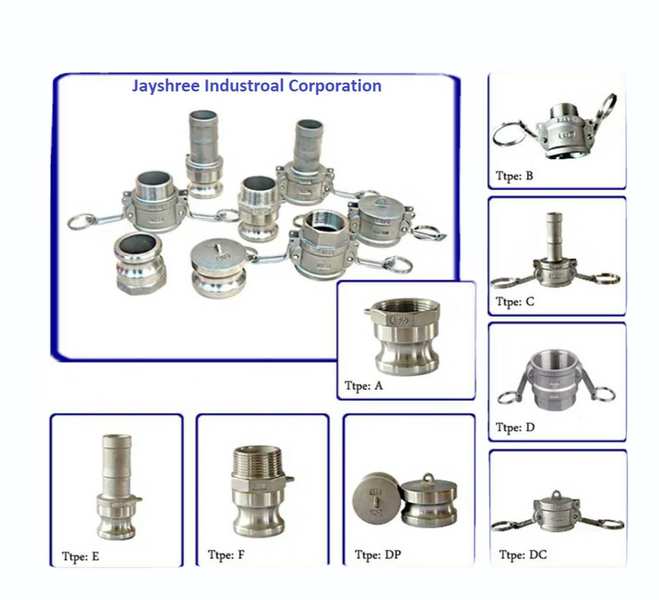 Jayshree Industroal Corporation

Ttpe: B

Ttpe: C

Ttpe: A

Ttpe: D

Ttpe: E

Ttpe: F

Ttpe: DP

Ttpe: DC