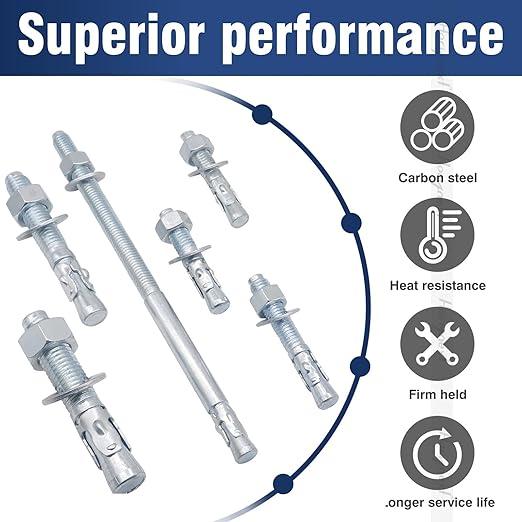 Superior performance

Carbon steel

Heat resistance

Firm held

.onger service life