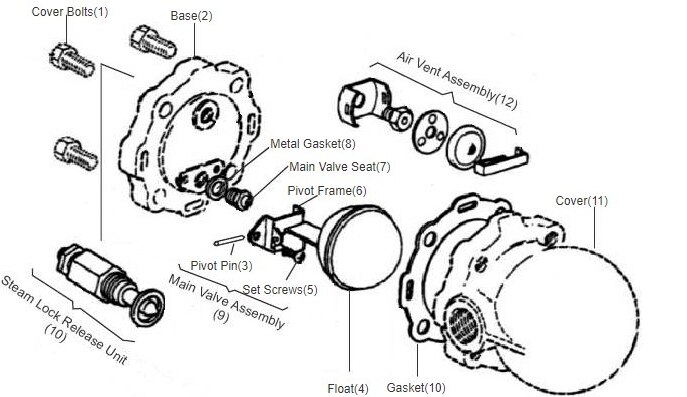 Cover Bolts(1)

Base(2)

Air Vent Assembly(12)

Metal Gasket(8)

Main Valve Seat(7)

Pivot Frame(6)

Cover(11)

Pivot Pin(3)

Set Screws(5)

Main Valve Assembly (9)

Steam Lock Release Unit (10)

Float(4)

Gasket(10)