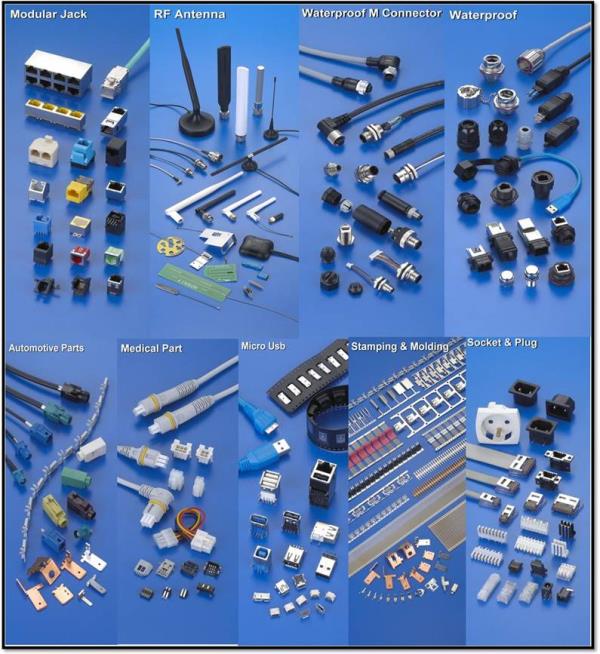 Modular Jack

RF Antenna

Waterproof M Connector

Waterproof

Automotive Parts

Medical Part

Micro Usb

Stamping & Molding

Socket & Plug