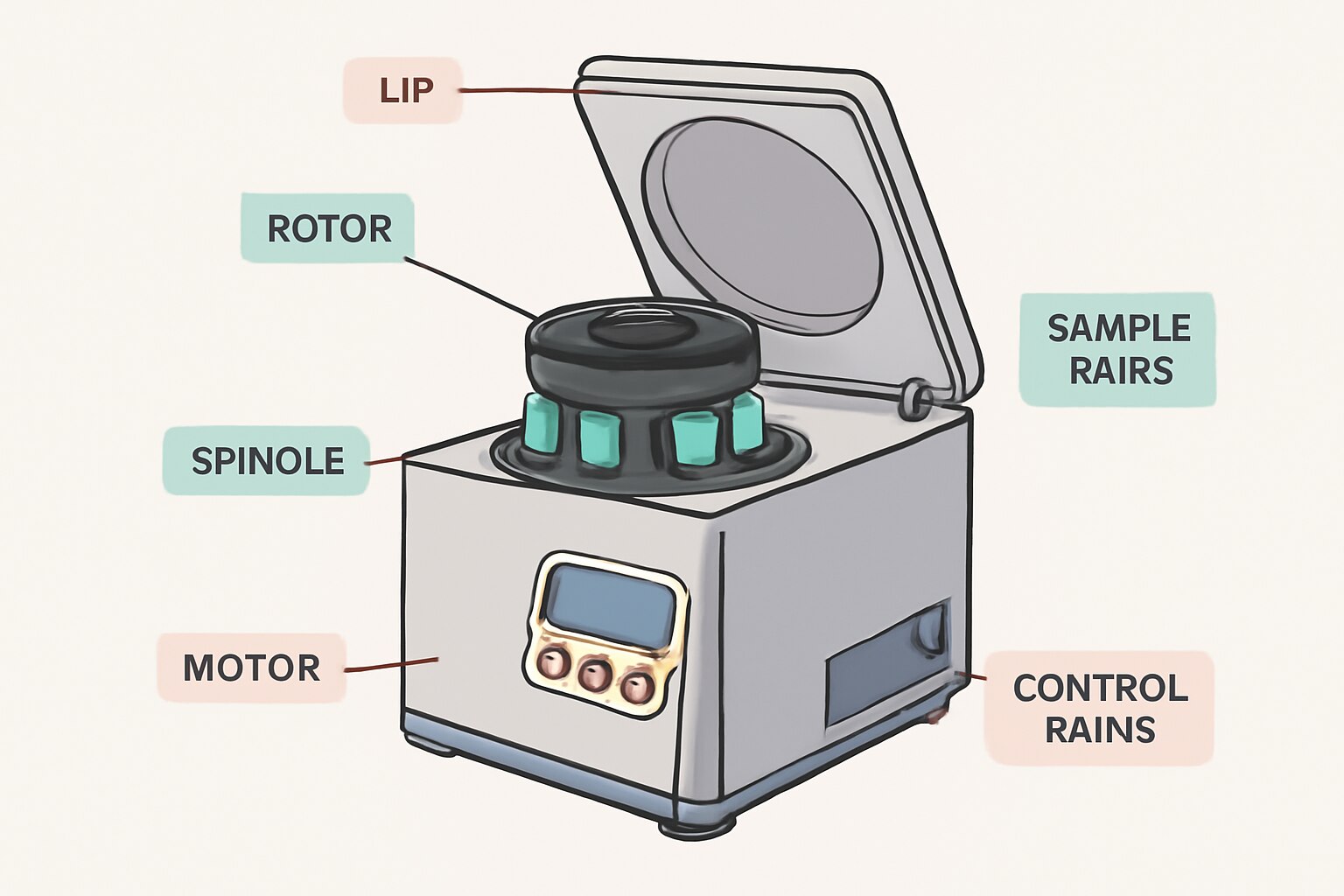 LIP

ROTOR

SAMPLE RAIRS

SPINOLE

MOTOR

CONTROL RAINS