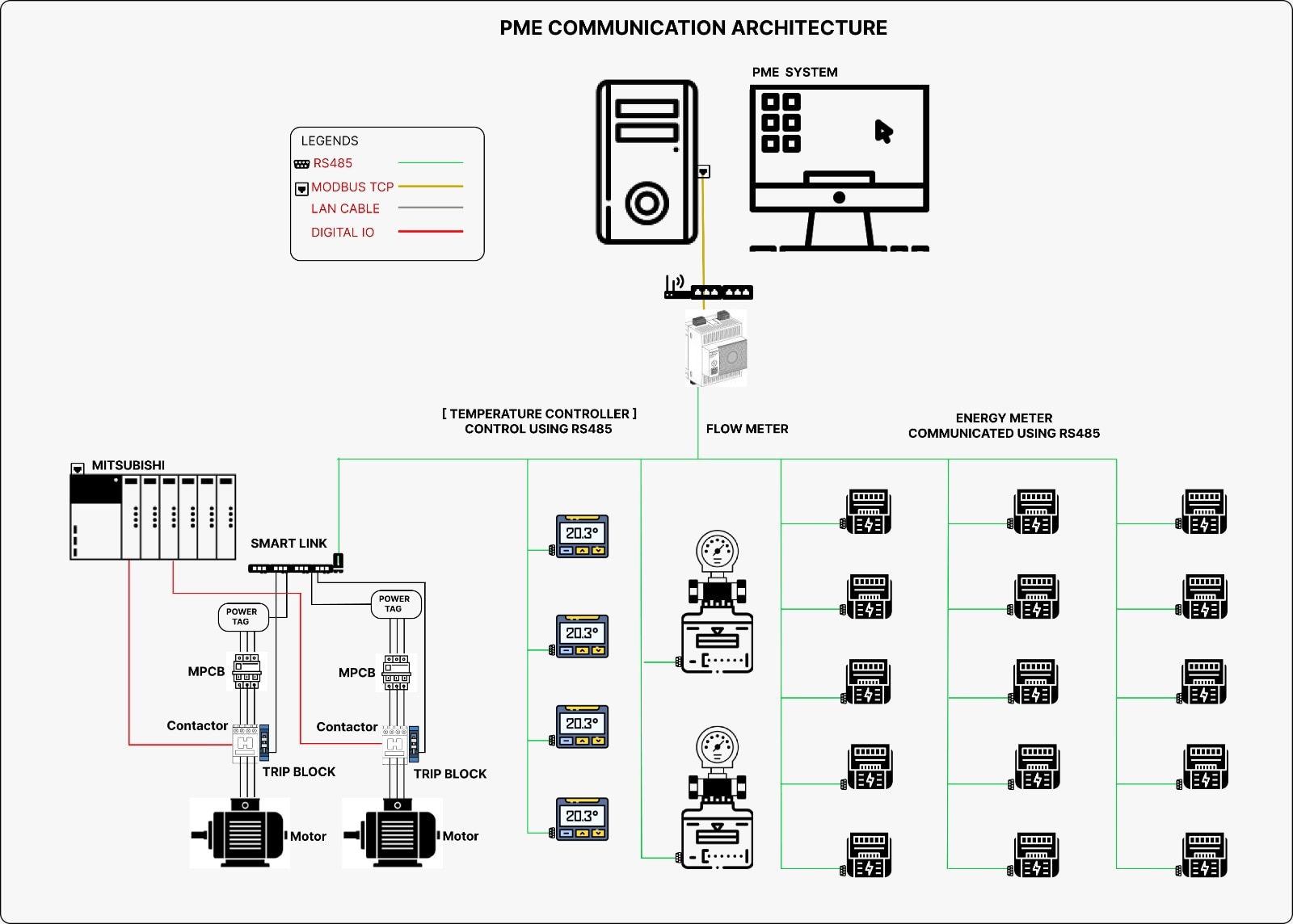 PME COMMUNICATION ARCHITECTURE

PME SYSTEM

LEGENDS
RS485
MODBUS TCP
LAN CABLE
DIGITAL IO

[ TEMPERATURE CONTROLLER ]
CONTROL USING RS485

FLOW METER

ENERGY METER
COMMUNICATED USING RS485

MITSUBISHI

SMART LINK

POWER TAG

POWER TAG

MPCB

MPCB

Contactor

Contactor

TRIP BLOCK

TRIP BLOCK

Motor

Motor

20.3°

20.3°

20.3°

20.3°