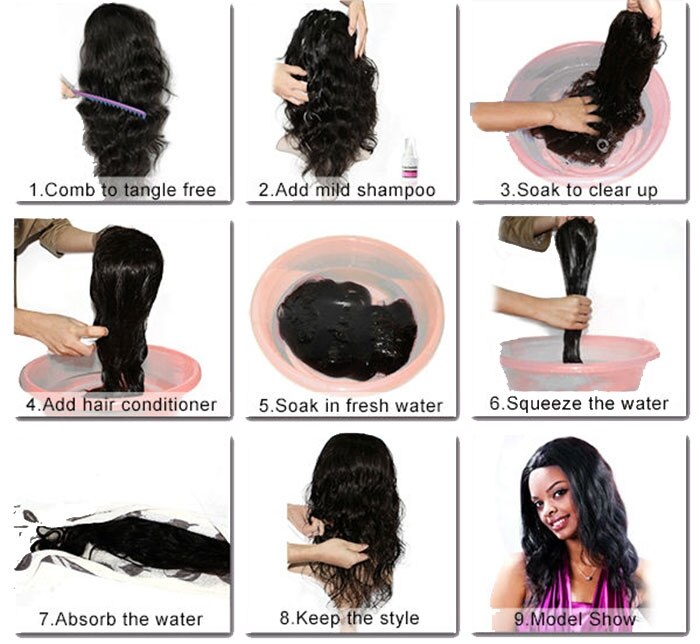 1.Comb to tangle free

2.Add mild shampoo

3.Soak to clear up

4.Add hair conditioner

5.Soak in fresh water

6.Squeeze the water

7.Absorb the water

8.Keep the style

9.Model Show